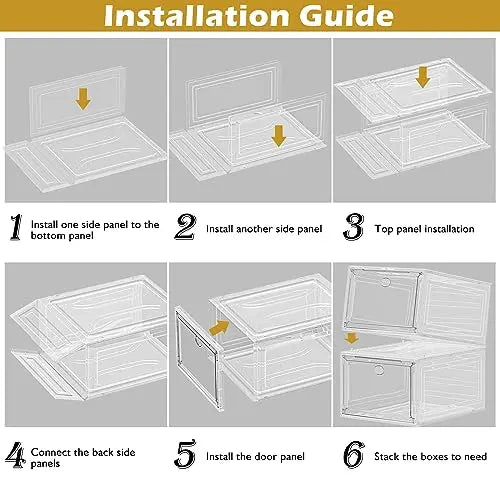 Installation Guide

1 Install one side panel to the bottom panel

2 Install another side panel

3 Top panel installation

4 Connect the back side panels

5 Install the door panel

6 Stack the boxes to need