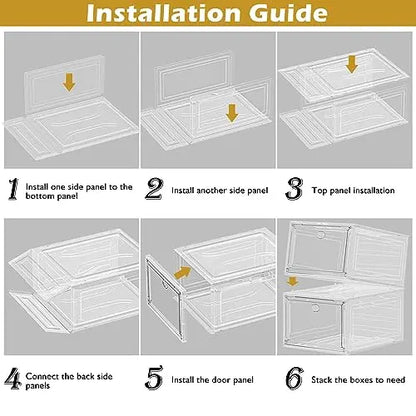 Installation Guide

1 Install one side panel to the bottom panel

2 Install another side panel

3 Top panel installation

4 Connect the back side panels

5 Install the door panel

6 Stack the boxes to need