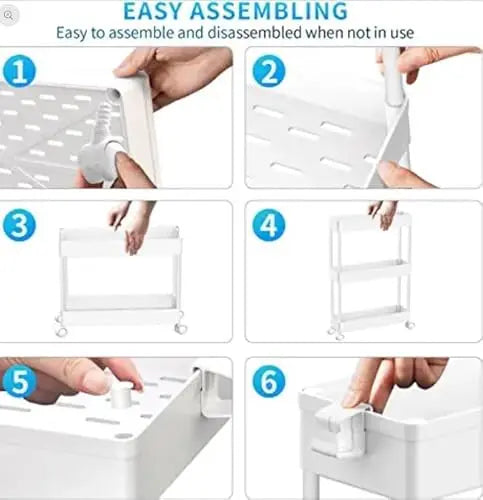 EASY ASSEMBLING
Easy to assemble and disassembled when not in use

1

2

3

4

5

6