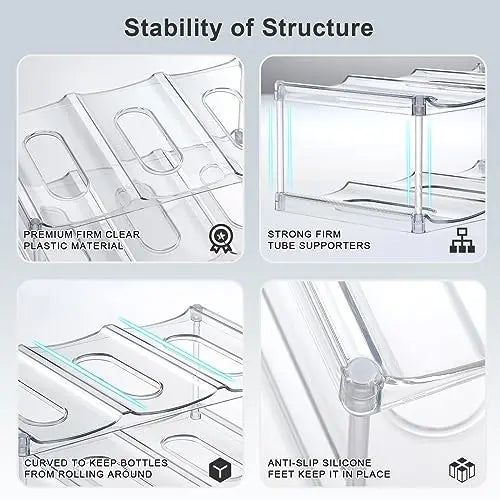 Stability of Structure

PREMIUM FIRM CLEAR PLASTIC MATERIAL

STRONG FIRM TUBE SUPPORTERS

CURVED TO KEEP BOTTLES FROM ROLLING AROUND

ANTI-SLIP SILICONE FEET KEEP IT IN PLACE