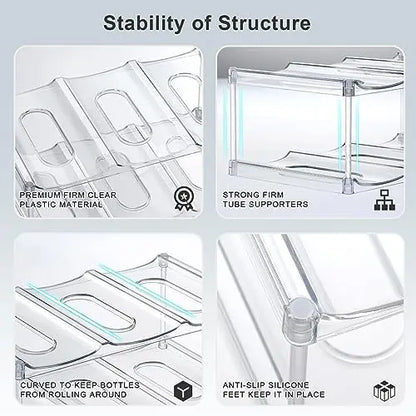 Stability of Structure

PREMIUM FIRM CLEAR PLASTIC MATERIAL

STRONG FIRM TUBE SUPPORTERS

CURVED TO KEEP BOTTLES FROM ROLLING AROUND

ANTI-SLIP SILICONE FEET KEEP IT IN PLACE