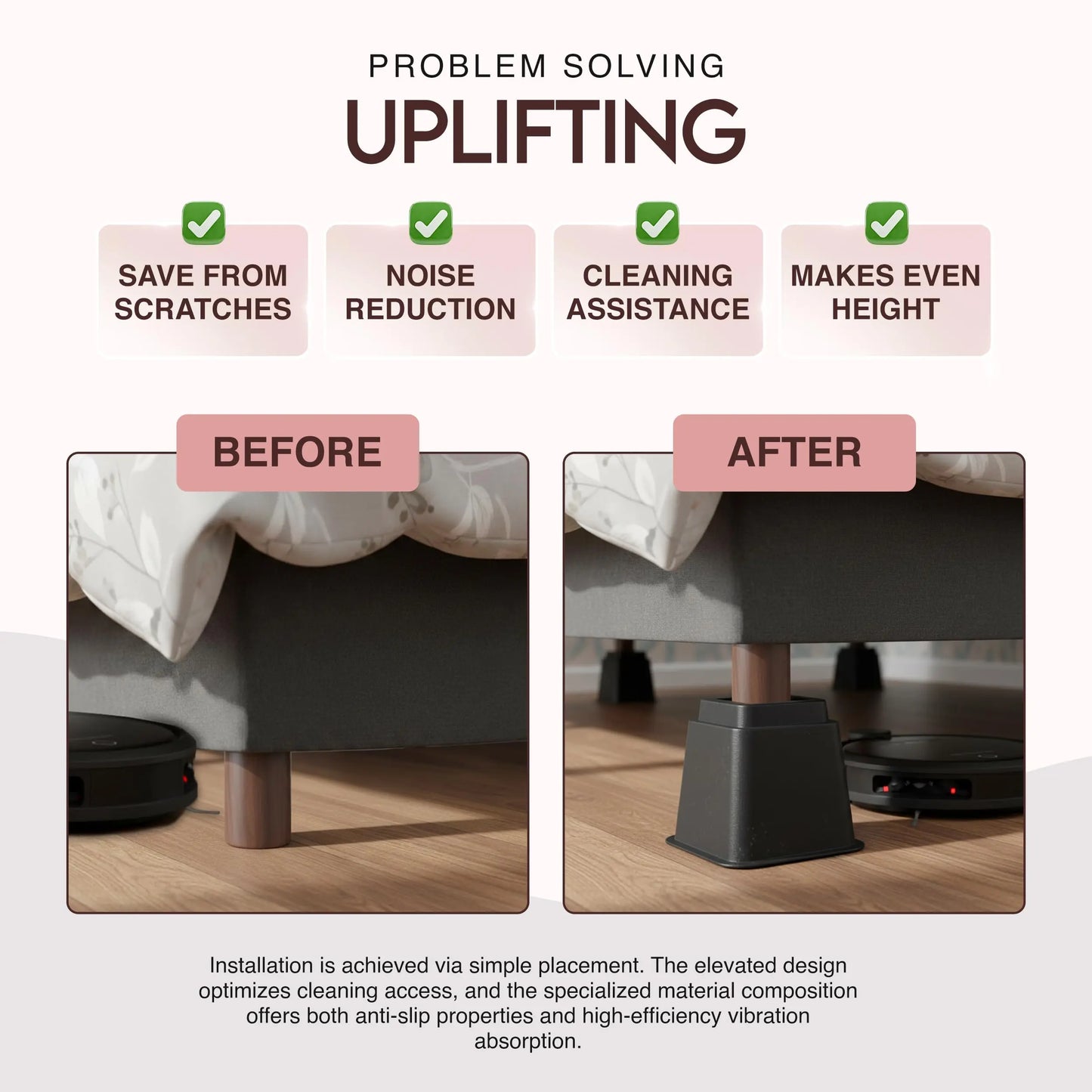 PROBLEM SOLVING
UPLIFTING

SAVE FROM SCRATCHES

NOISE REDUCTION

CLEANING ASSISTANCE

MAKES EVEN HEIGHT

BEFORE

AFTER

Installation is achieved via simple placement. The elevated design optimizes cleaning access, and the specialized material composition offers both anti-slip properties and high-efficiency vibration absorption.