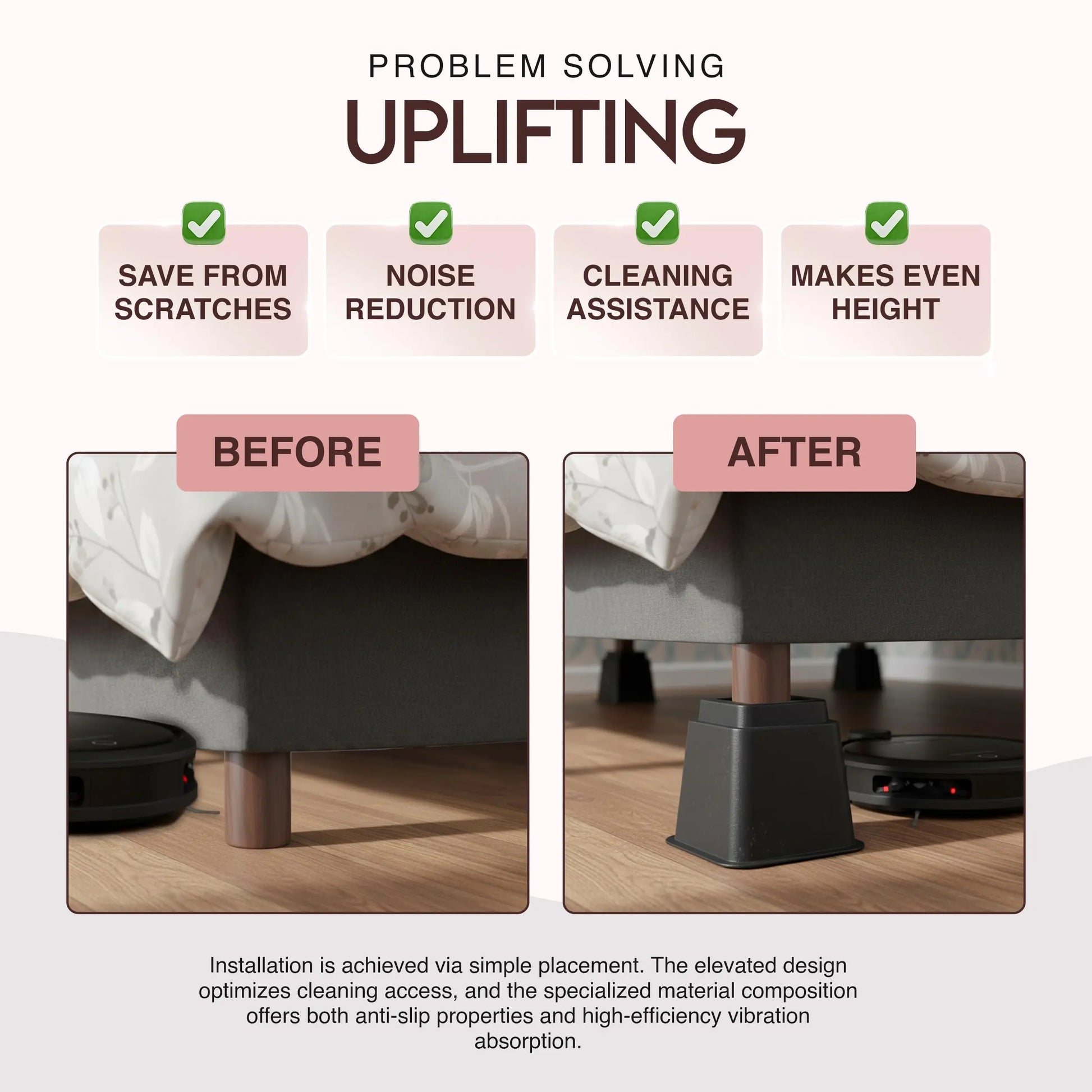 PROBLEM SOLVING

UPLIFTING

SAVE FROM SCRATCHES

NOISE REDUCTION

CLEANING ASSISTANCE

MAKES EVEN HEIGHT

BEFORE

AFTER

Installation is achieved via simple placement. The elevated design optimizes cleaning access, and the specialized material composition offers both anti-slip properties and high-efficiency vibration absorption.